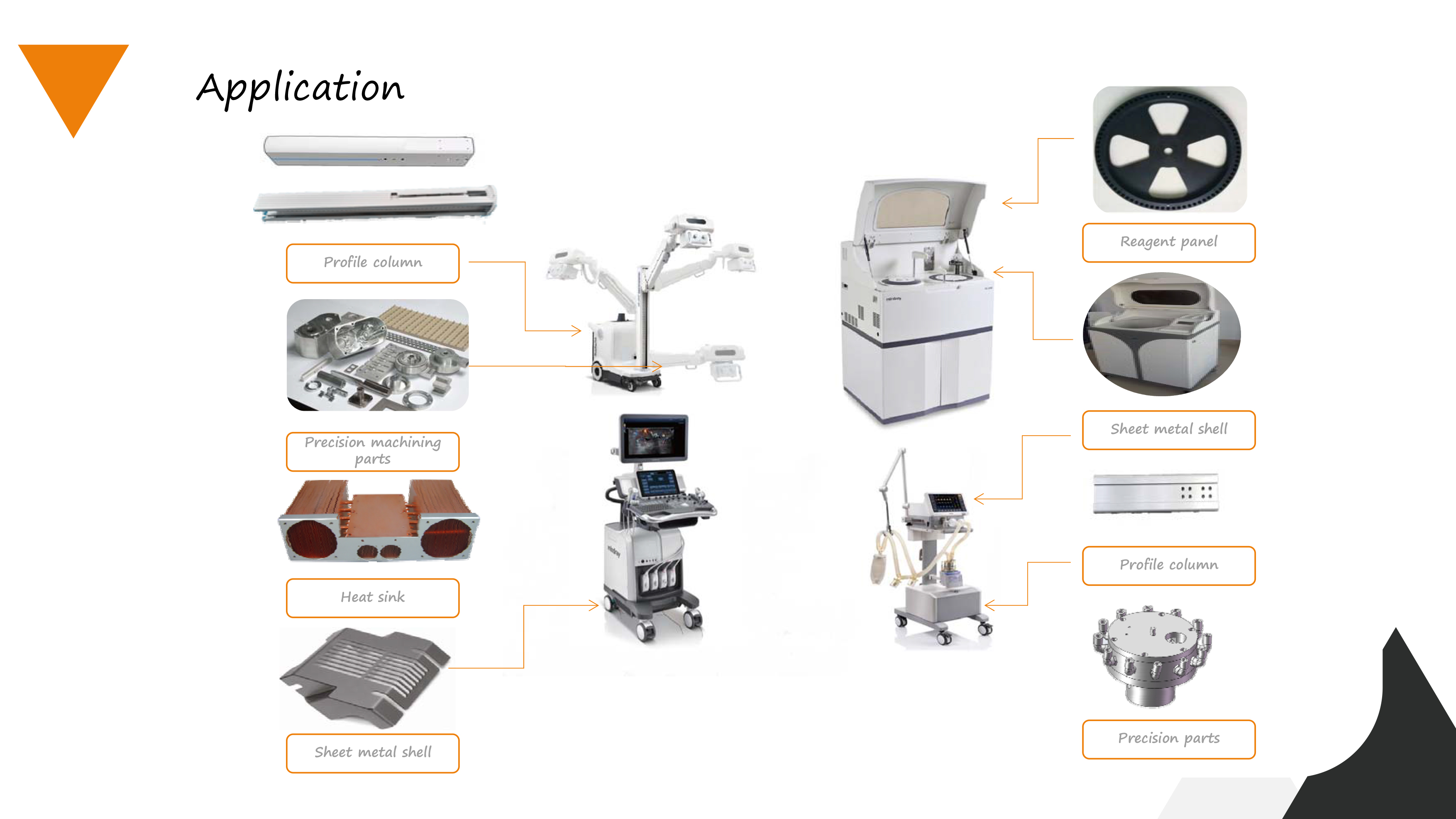 Application

Profile column

Precision machining parts

Heat sink

Sheet metal shell

Reagent panel

Sheet metal shell

Profile column

Precision parts